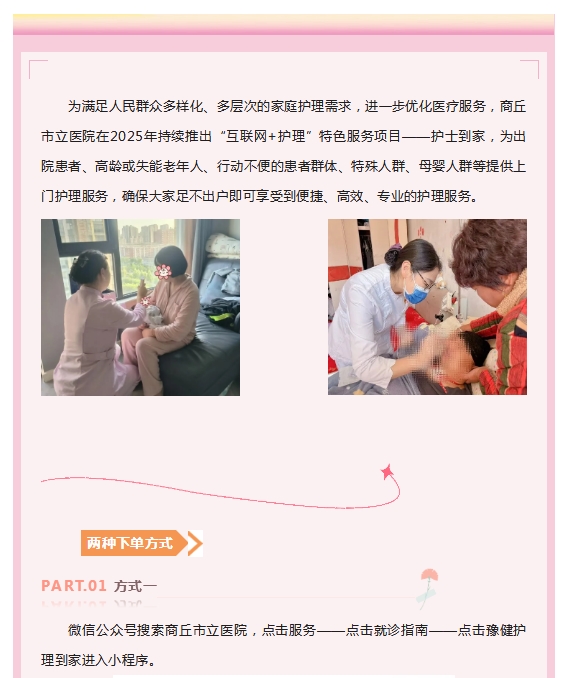 为满足人民群众多样化、多层次的家庭护理需求，进一步优化医疗服务，商丘市立医院在2025年持续推出“互联网+护理”特色服务项目——护士到家，为出院患者、高龄或失能老年人、行动不便的患者群体、特殊人群、母婴人群等提供上门护理服务，确保大家足不出户即可享受到便捷、高效、专业的护理服务。

两种下单方式

PART.01 方式一

微信公众号搜索商丘市立医院，点击服务——点击就诊指南——点击豫健护理到家进入小程序。